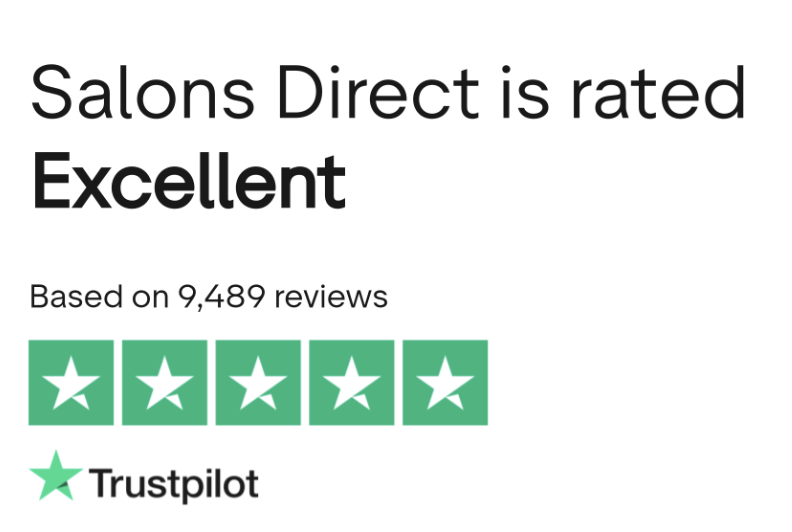 Salons Direct is rated
Excellent

Based on 9,489 reviews

Trustpilot